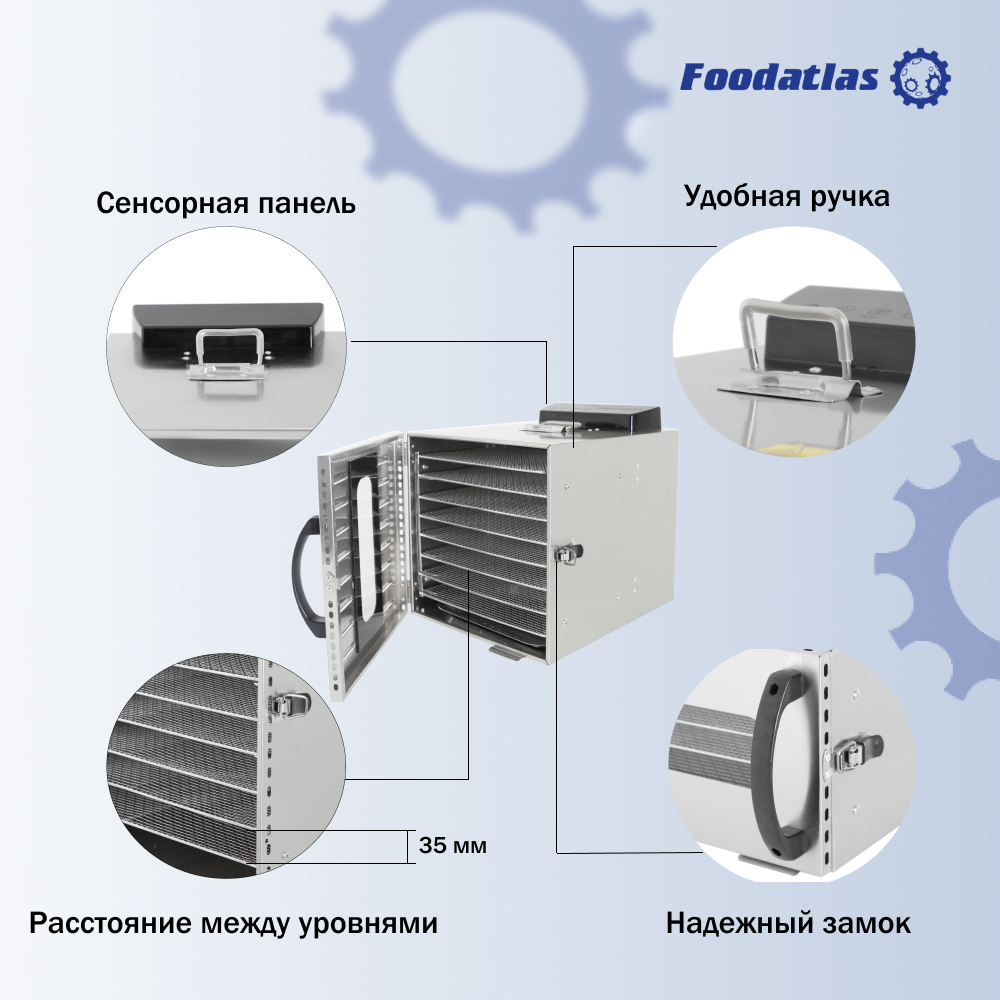 Foodatlas

Сенсорная панель

Удобная ручка

35 мм

Расстояние между уровнями

Надежный замок